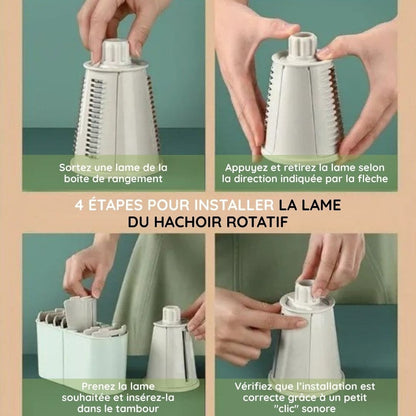 Sortez une lame de la boite de rangement

Appuyez et retirez la lame selon la direction indiquée par la flèche

4 ÉTAPES POUR INSTALLER LA LAME DU HACHOIR ROTATIF

Prenez la lame souhaitée et insérez-la dans le tambour

Vérifiez que l'installation est correcte grâce à un petit "clic" sonore