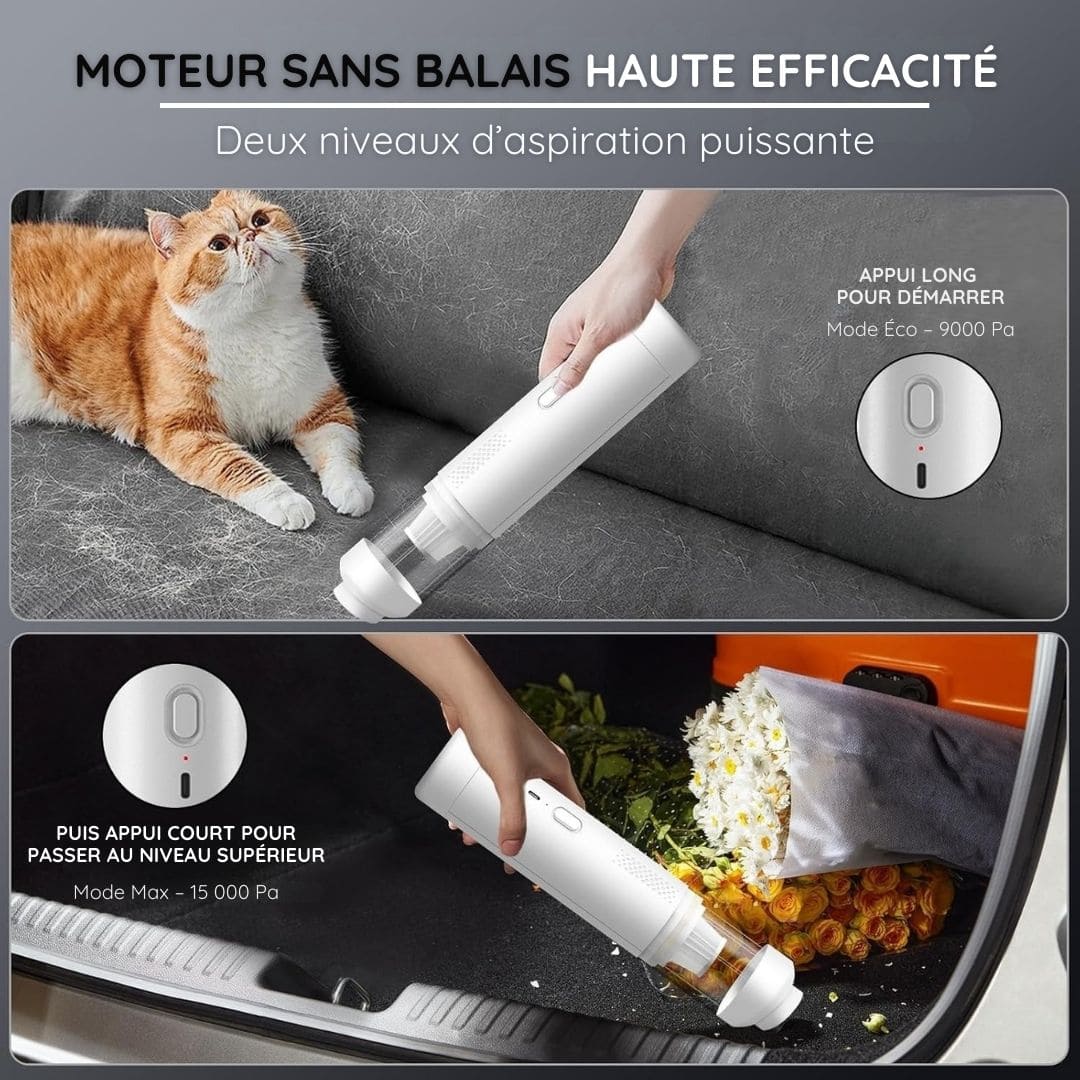 MOTEUR SANS BALAIS HAUTE EFFICACITÉ

Deux niveaux d'aspiration puissante

APPUI LONG POUR DÉMARRER

Mode Éco – 9000 Pa

PUIS APPUI COURT POUR PASSER AU NIVEAU SUPÉRIEUR

Mode Max – 15 000 Pa