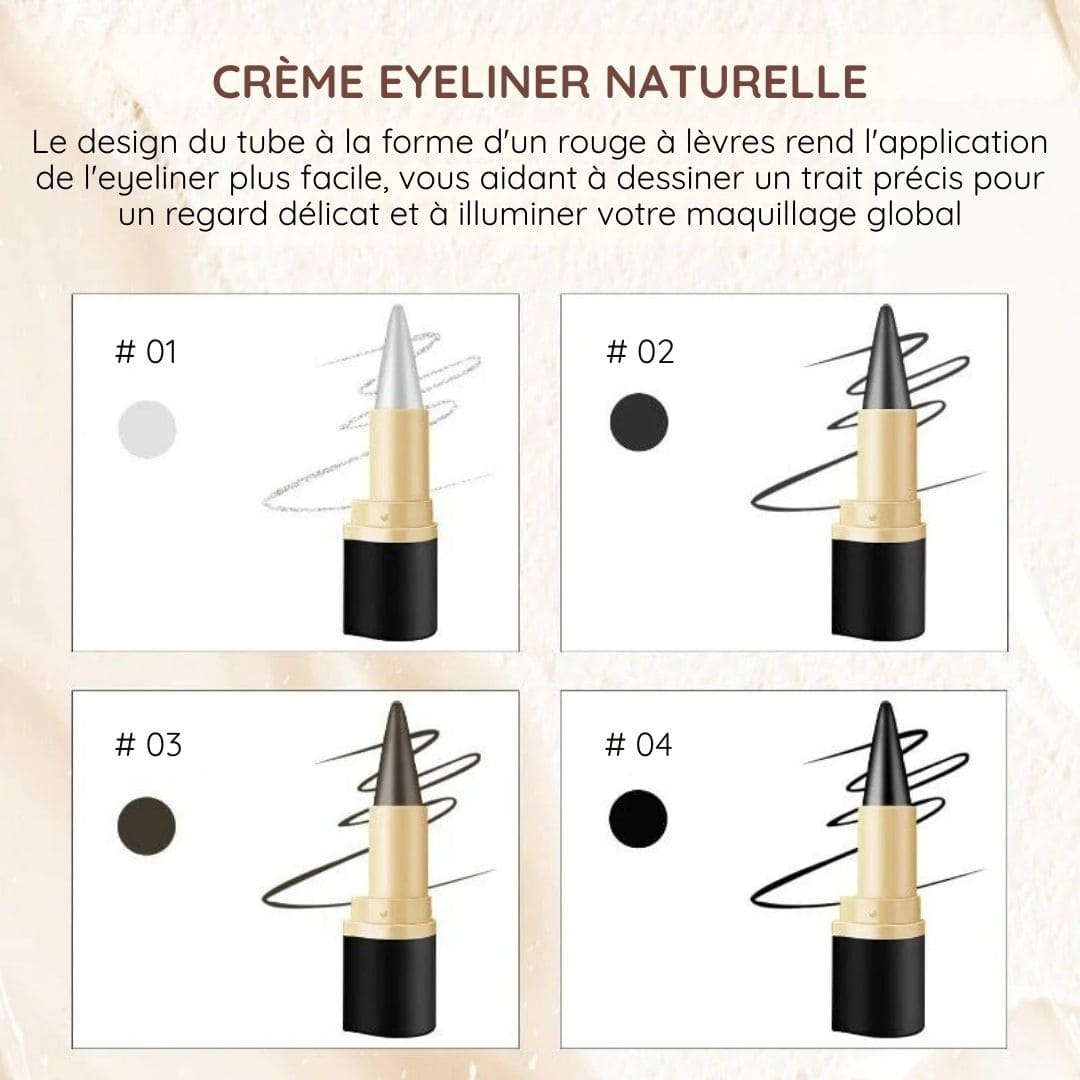 CRÈME EYELINER NATURELLE

Le design du tube à la forme d'un rouge à lèvres rend l'application de l'eyeliner plus facile, vous aidant à dessiner un trait précis pour un regard délicat et à illuminer votre maquillage global

# 01

# 02

# 03

# 04