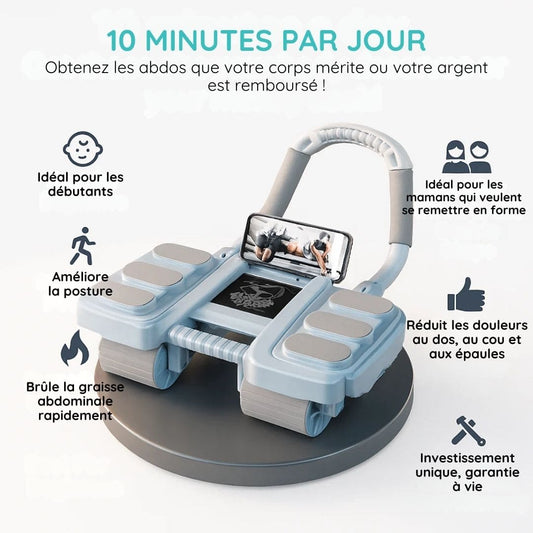 10 MINUTES PAR JOUR

Obtenez les abdos que votre corps mérite ou votre argent est remboursé !

Idéal pour les débutants

Améliore la posture

Brûle la graisse abdominale rapidement

Idéal pour les mamans qui veulent se remettre en forme

Réduit les douleurs au dos, au cou et aux épaules

Investissement unique, garantie à vie