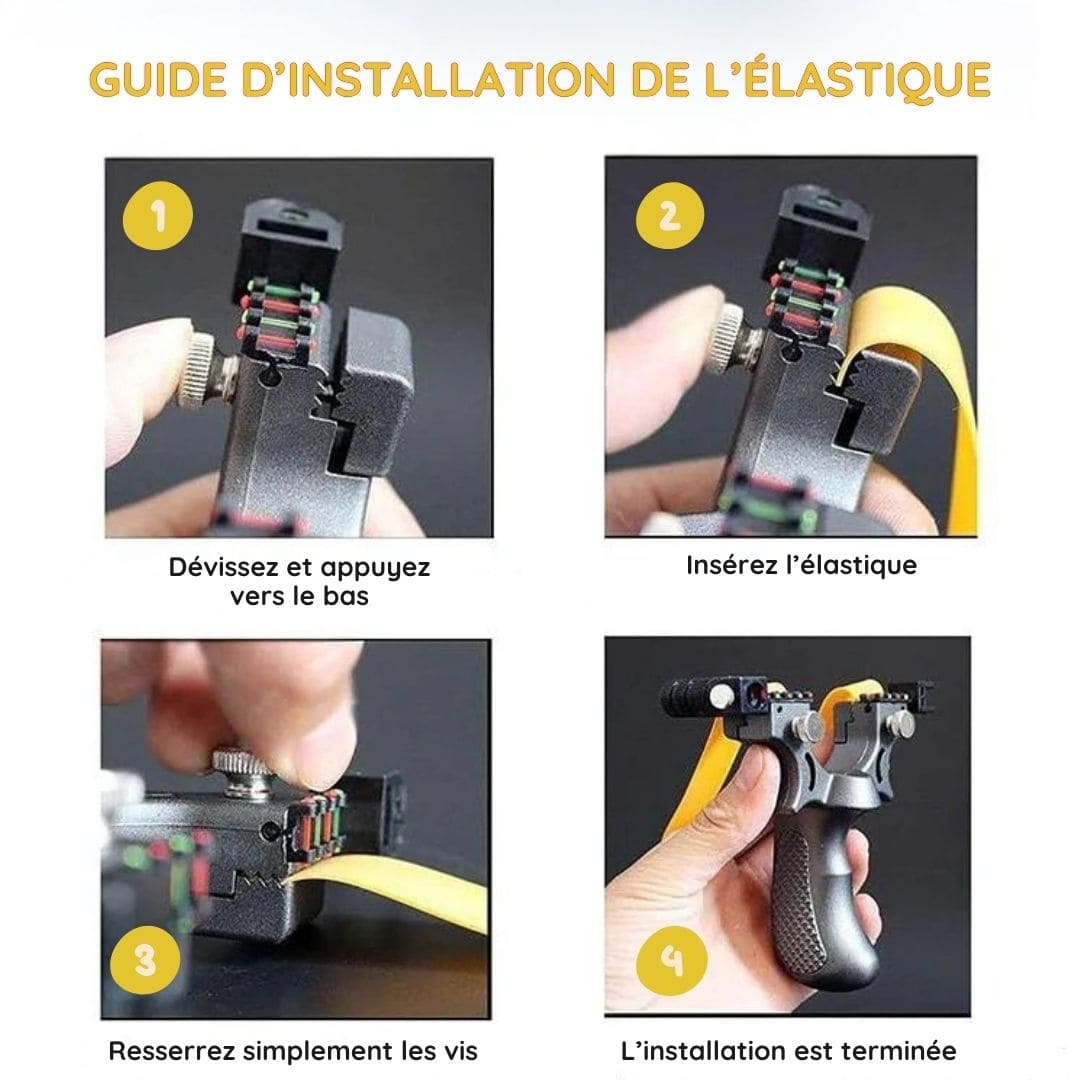 GUIDE D'INSTALLATION DE L'ÉLASTIQUE

1

Dévissez et appuyez vers le bas

2

Insérez l'élastique

3

Resserrez simplement les vis

4

L'installation est terminée