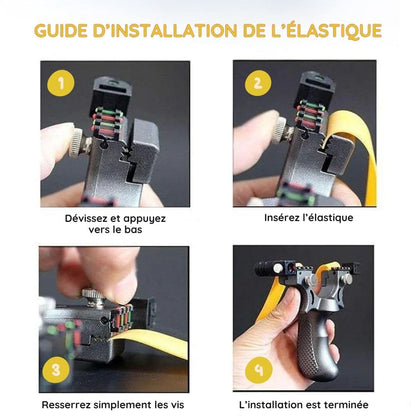 GUIDE D'INSTALLATION DE L'ÉLASTIQUE

1

Dévissez et appuyez vers le bas

2

Insérez l'élastique

3

Resserrez simplement les vis

4

L'installation est terminée