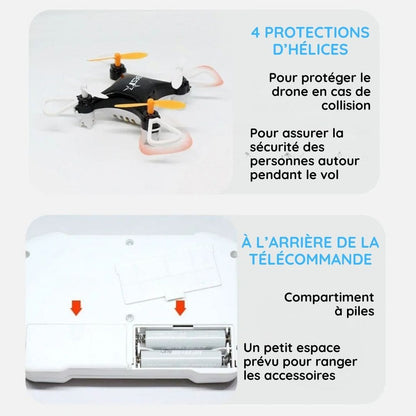 4 PROTECTIONS D'HÉLICES

Pour protéger le drone en cas de collision

Pour assurer la sécurité des personnes autour pendant le vol

À L'ARRIÈRE DE LA TÉLÉCOMMANDE

Compartiment à piles

Un petit espace prévu pour ranger les accessoires